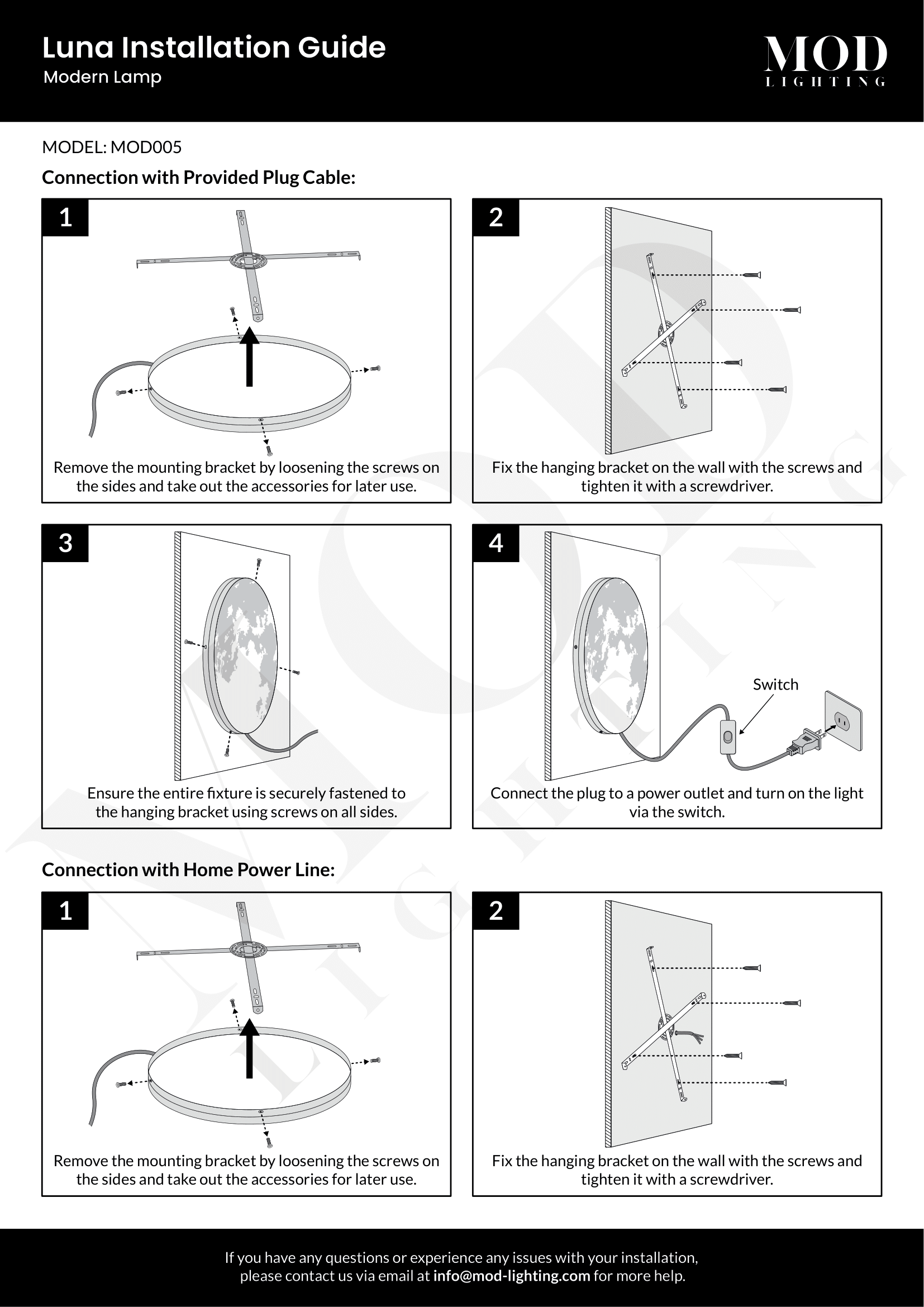 Luna Installation Guide
Modern Lamp

MOD
LIGHTING

MODEL: MOD005

Connection with Provided Plug Cable:

1
Remove the mounting bracket by loosening the screws on the sides and take out the accessories for later use.

2
Fix the hanging bracket on the wall with the screws and tighten it with a screwdriver.

3
Ensure the entire fixture is securely fastened to the hanging bracket using screws on all sides.

4
Switch
Connect the plug to a power outlet and turn on the light via the switch.

Connection with Home Power Line:

1
Remove the mounting bracket by loosening the screws on the sides and take out the accessories for later use.

2
Fix the hanging bracket on the wall with the screws and tighten it with a screwdriver.

If you have any questions or experience any issues with your installation, please contact us via email at info@mod-lighting.com for more help.